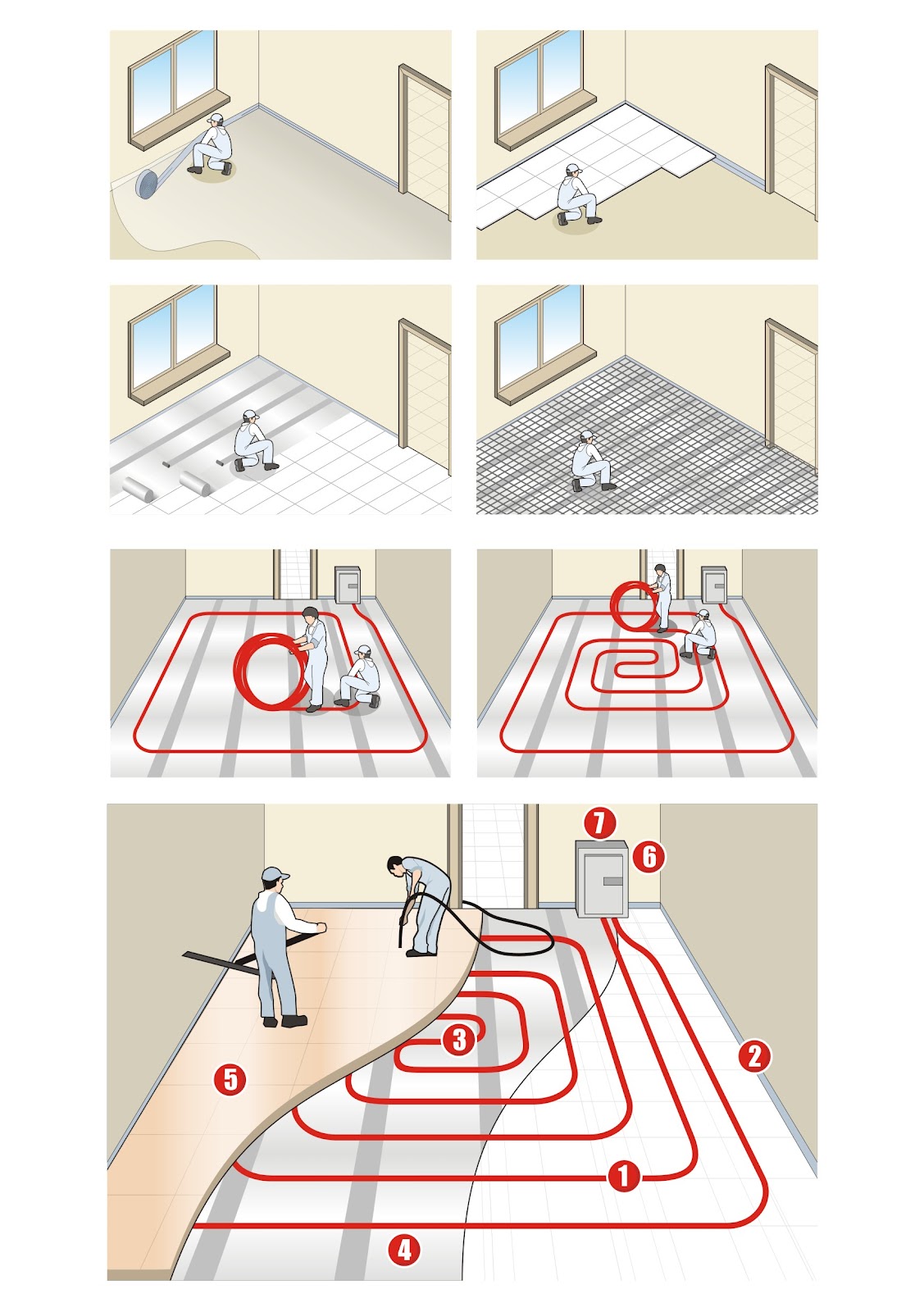 7
6
3
2
5
1
4